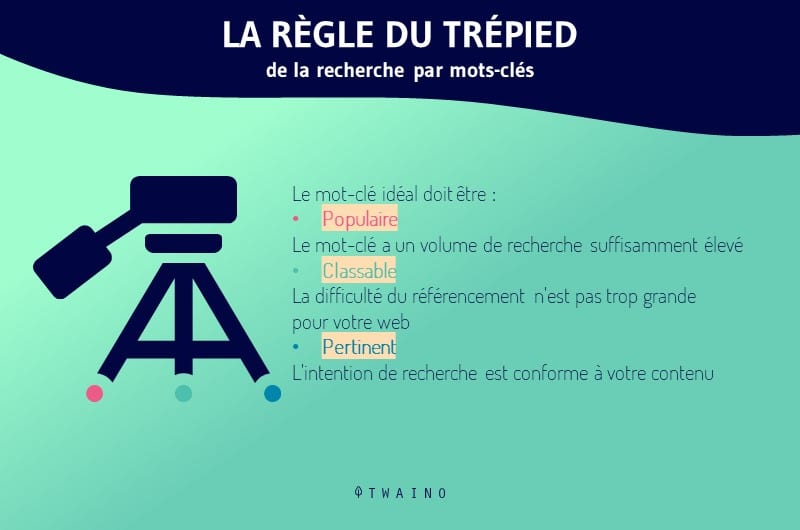 LA RÈGLE DU TRÉPIED
de la recherche par mots-clés

Le mot-clé idéal doit être :
• Populaire
Le mot-clé a un volume de recherche suffisamment élevé
• Classable
La difficulté du référencement n'est pas trop grande pour votre web
• Pertinent
L'intention de recherche est conforme à votre contenu

TWAINO